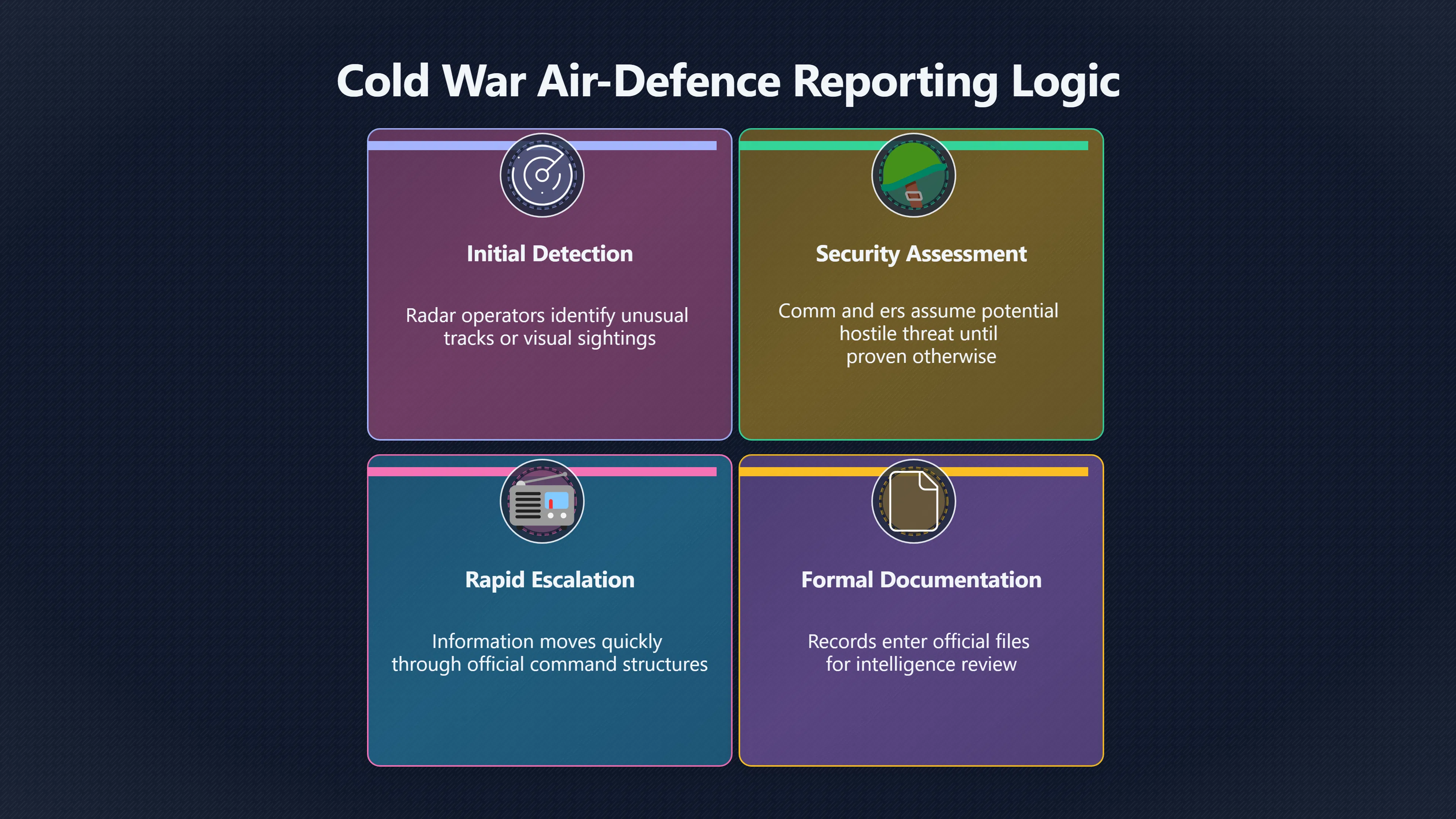 Cold War Air-Defence Reporting Logic

Initial Detection

Radar operators identify unusual tracks or visual sightings

Security Assessment

Comm and ers assume potential hostile threat until proven otherwise

Rapid Escalation

Information moves quickly through official command structures

Formal Documentation

Records enter official files for intelligence review